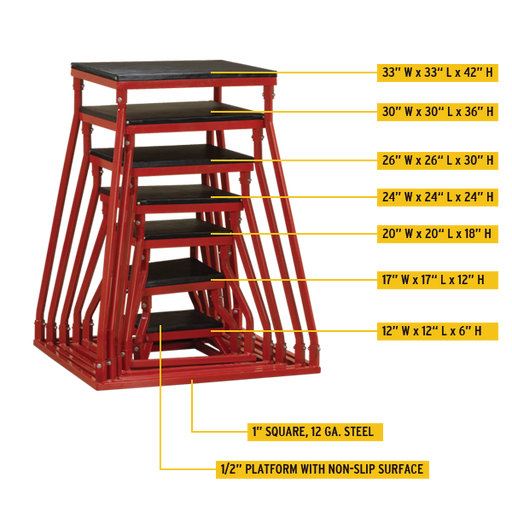 33" W x 33" L x 42" H

30" W x 30" L x 36" H

26" W x 26" L x 30" H

24" W x 24" L x 24" H

20" W x 20" L x 18" H

17" W x 17" L x 12" H

12" W x 12" L x 6" H

1" SQUARE, 12 GA. STEEL

1/2" PLATFORM WITH NON-SLIP SURFACE